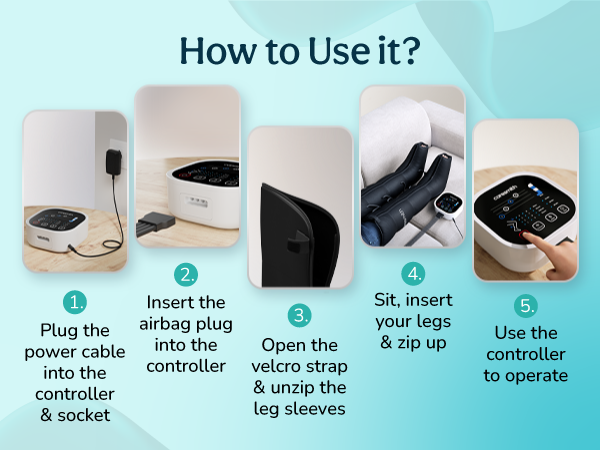 How to Use it?

1.
Plug the power cable into the controller & socket

2.
Insert the airbag plug into the controller

3.
Open the velcro strap & unzip the leg sleeves

4.
Sit, insert your legs & zip up

5.
Use the controller to operate